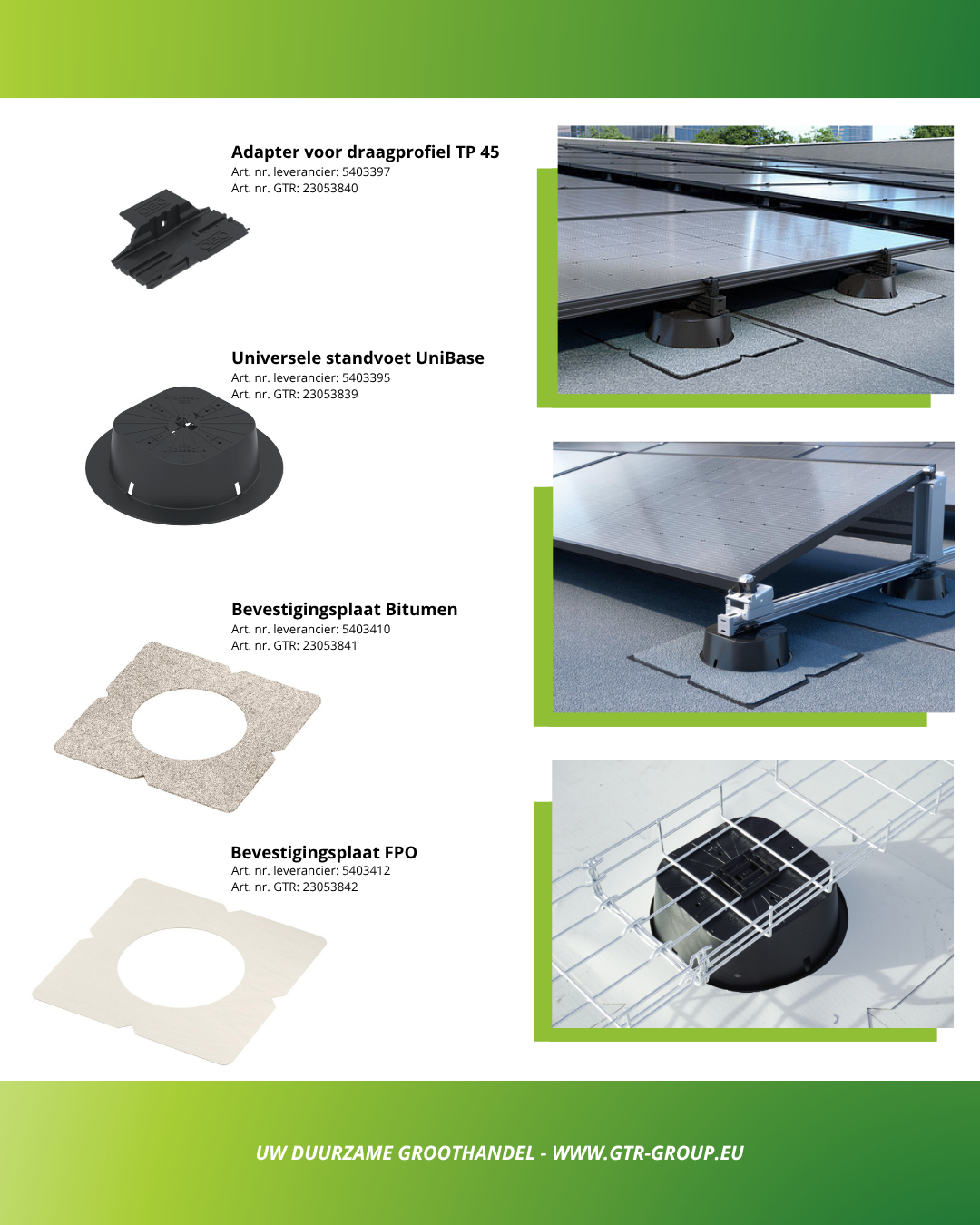 Adapter voor draagprofiel TP 45
Art. nr. leverancier: 5403397
Art. nr. GTR: 23053840

Universele standvoet UniBase
Art. nr. leverancier: 5403395
Art. nr. GTR: 23053839

Bevestigingsplaat Bitumen
Art. nr. leverancier: 5403410
Art. nr. GTR: 23053841

Bevestigingsplaat FPO
Art. nr. leverancier: 5403412
Art. nr. GTR: 23053842

UW DUURZAME GROOTHANDEL - WWW.GTR-GROUP.EU